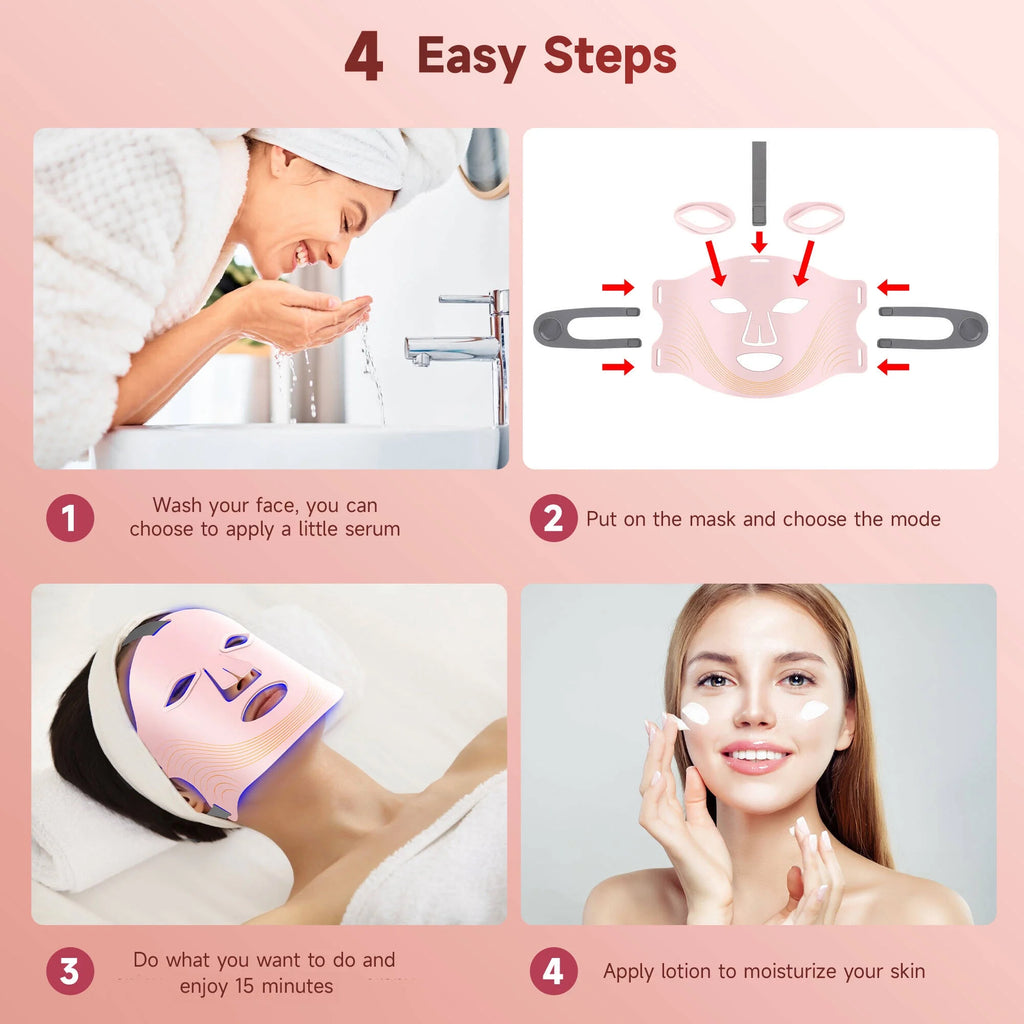 4 Easy Steps

1 Wash your face, you can choose to apply a little serum

2 Put on the mask and choose the mode

3 Do what you want to do and enjoy 15 minutes

4 Apply lotion to moisturize your skin